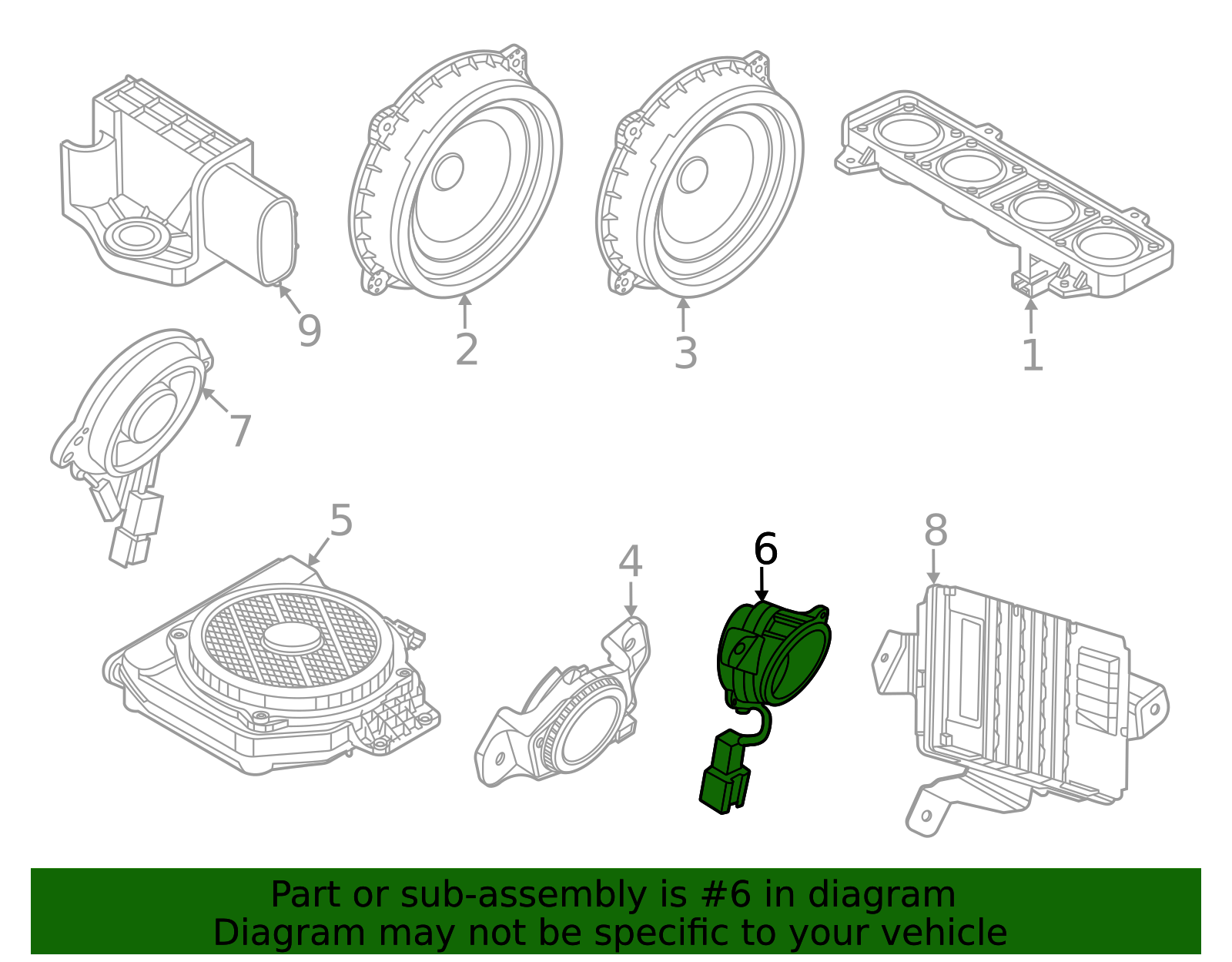 9
2
3
1
7
5
4
6
8

Part or sub-assembly is #6 in diagram
Diagram may not be specific to your vehicle