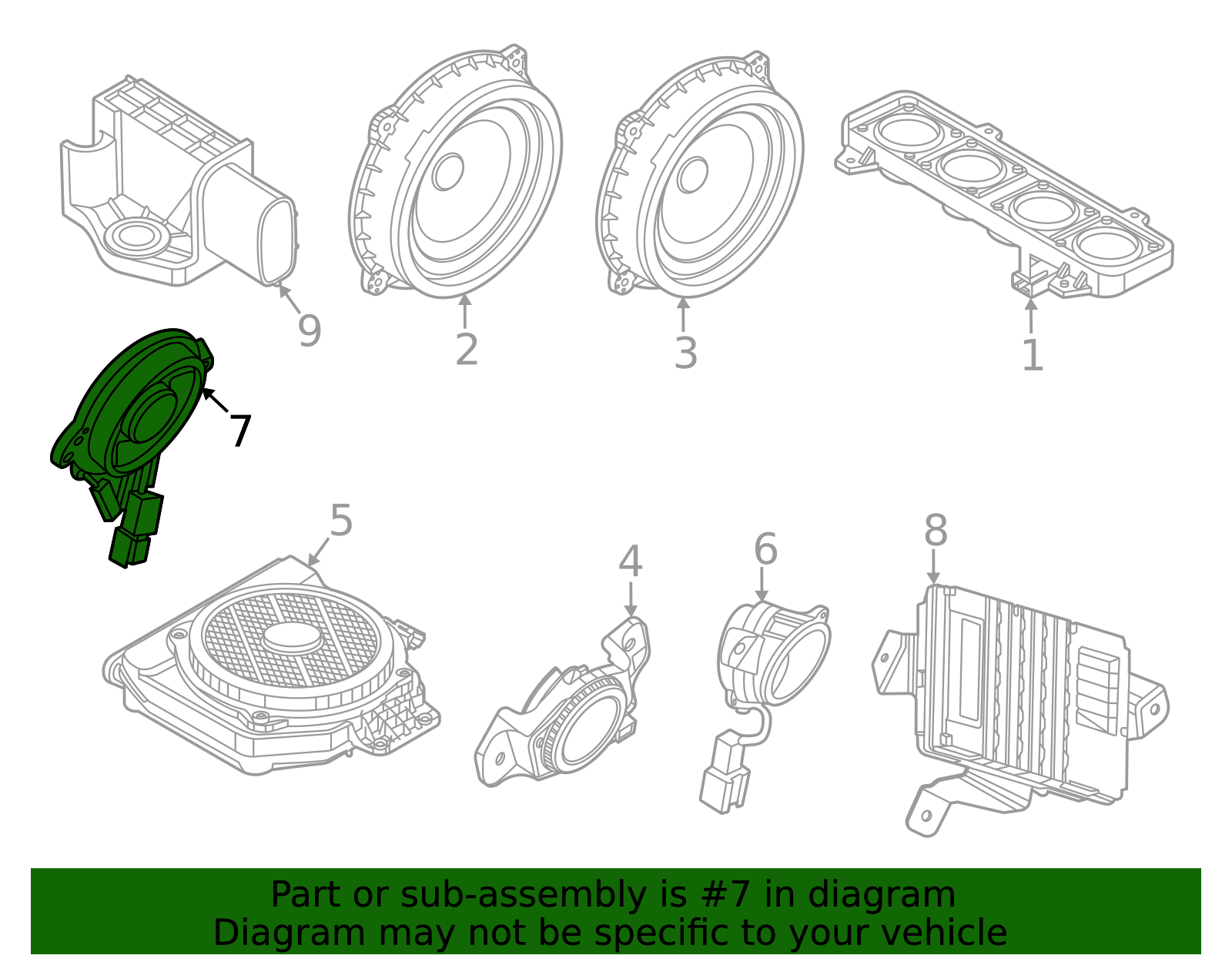 9
2
3
1
7
5
4
6
8

Part or sub-assembly is #7 in diagram
Diagram may not be specific to your vehicle