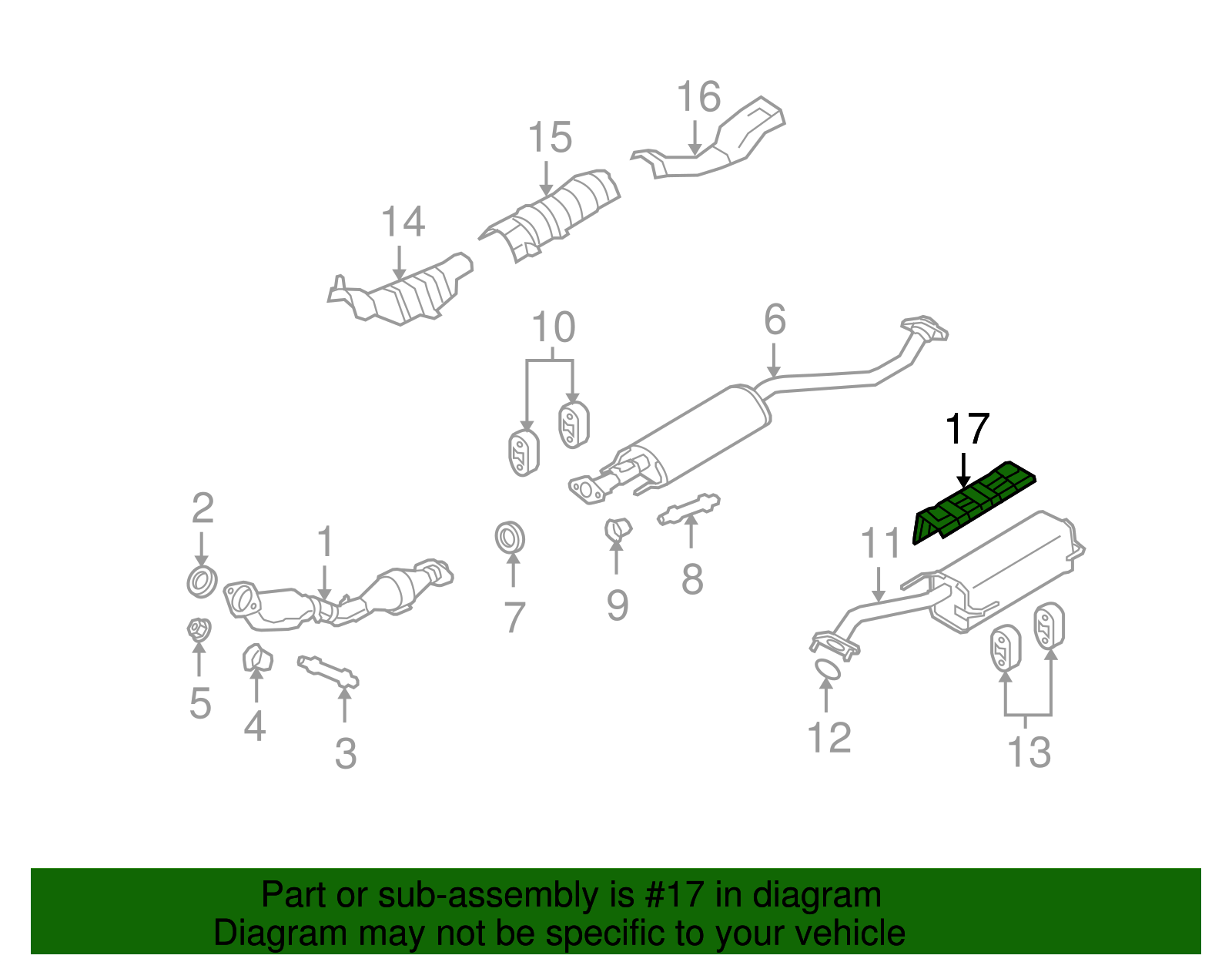 16
15
14
10
6
17
2
1
11
7
9
8
5
4
3
12
13

Part or sub-assembly is #17 in diagram
Diagram may not be specific to your vehicle