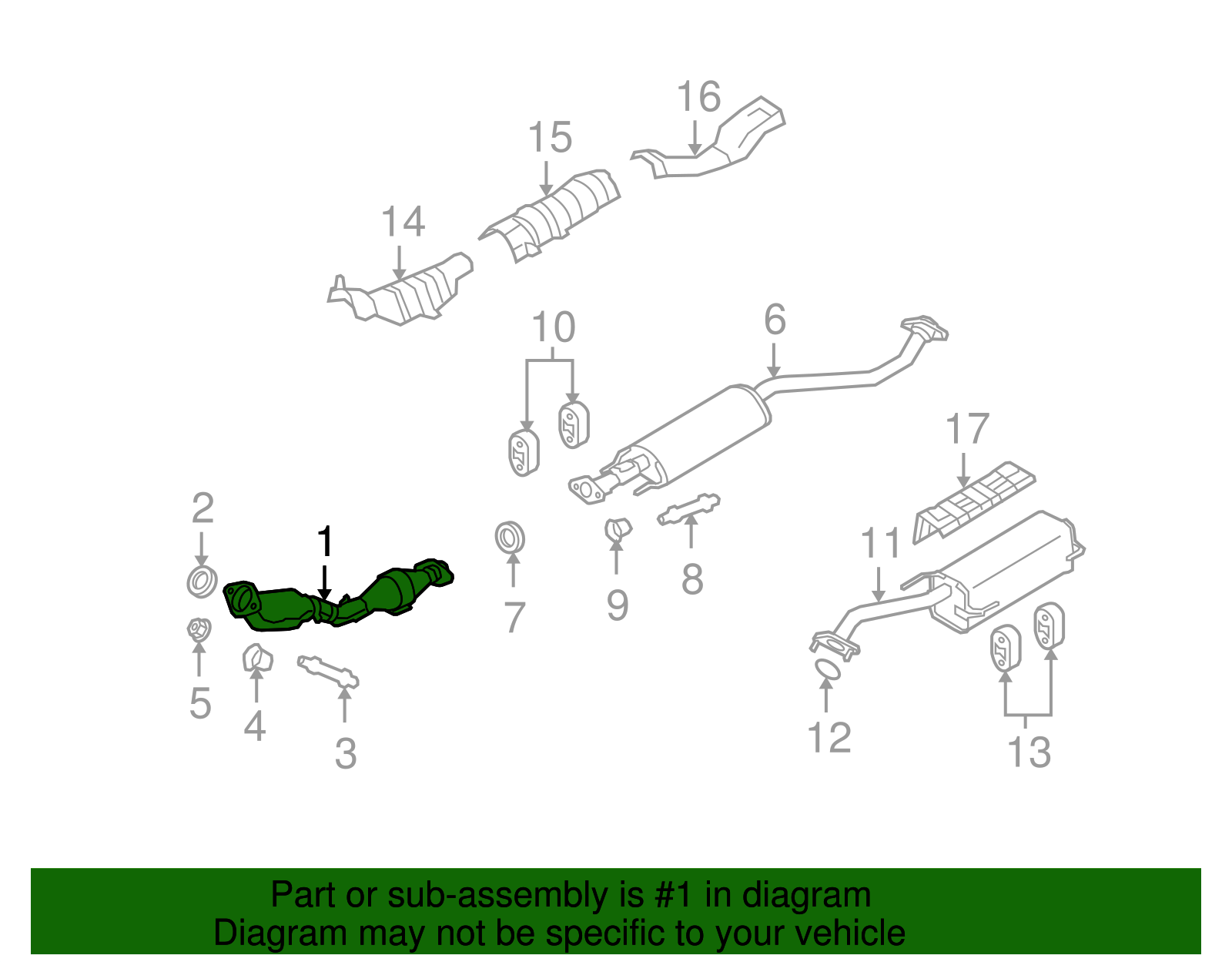 16
15
14
10
6
17
2
1
11
7
9
8
5
4
3
12
13

Part or sub-assembly is #1 in diagram
Diagram may not be specific to your vehicle