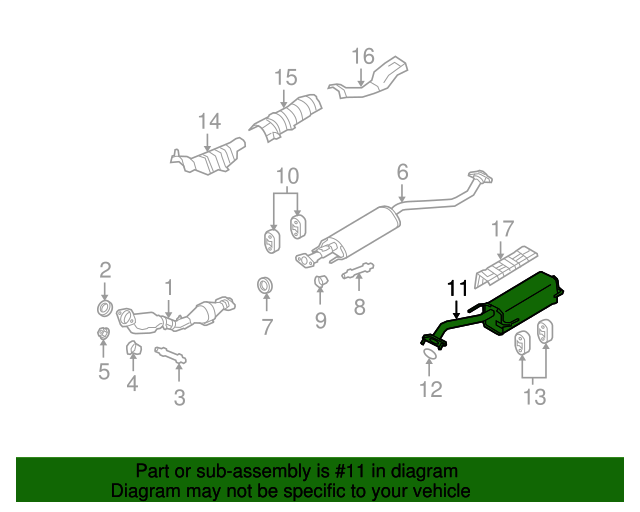 16
15
14
10
6
17
2
1
11
7
9
8
5
4
3
12
13

Part or sub-assembly is #11 in diagram
Diagram may not be specific to your vehicle