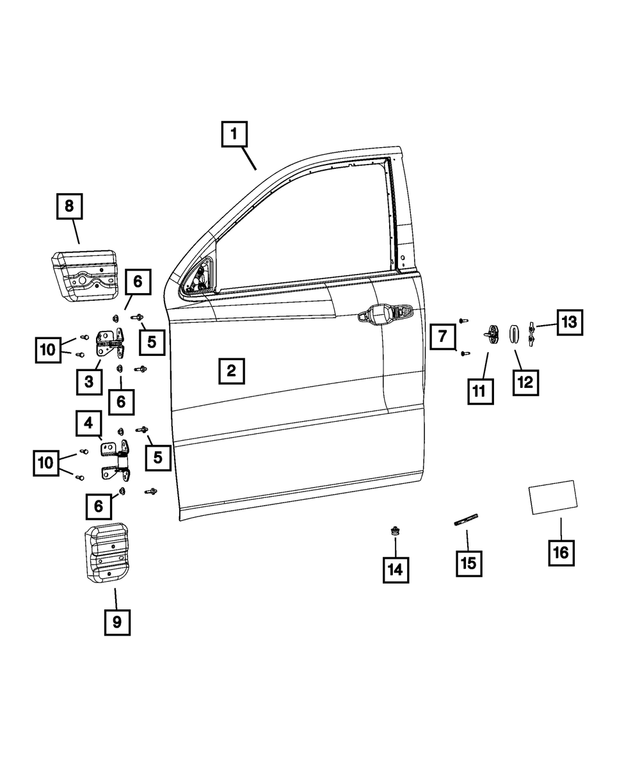 1
8
6
5
10
3
6
2
7
13
11
12
4
5
10
6
9
14
15
16