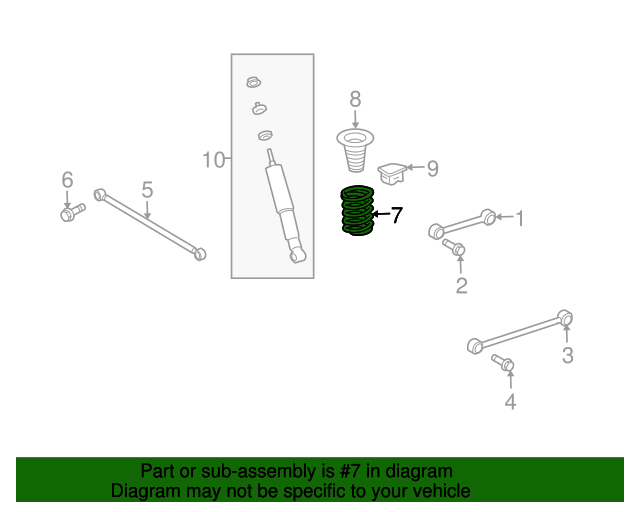 8
10
9
6
5
7
1
2
3
4

Part or sub-assembly is #7 in diagram
Diagram may not be specific to your vehicle