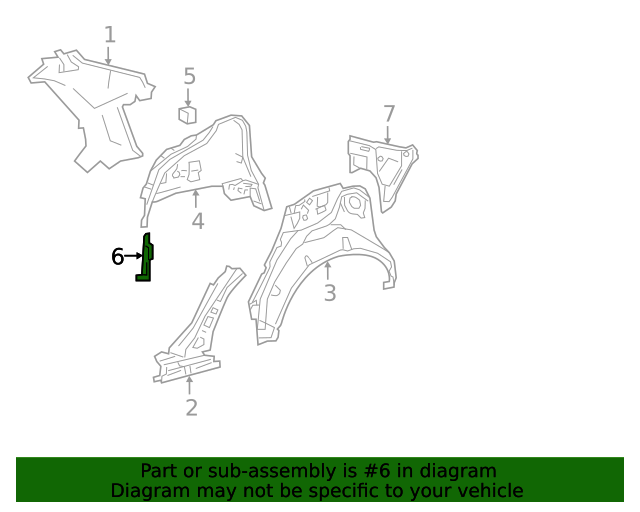 1
5
7
4
6
3
2
Part or sub-assembly is #6 in diagram
Diagram may not be specific to your vehicle