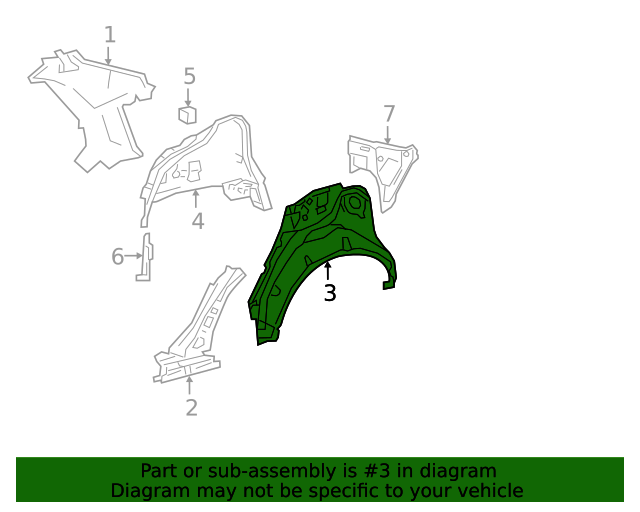 1
5
7
4
6
3
2

Part or sub-assembly is #3 in diagram
Diagram may not be specific to your vehicle