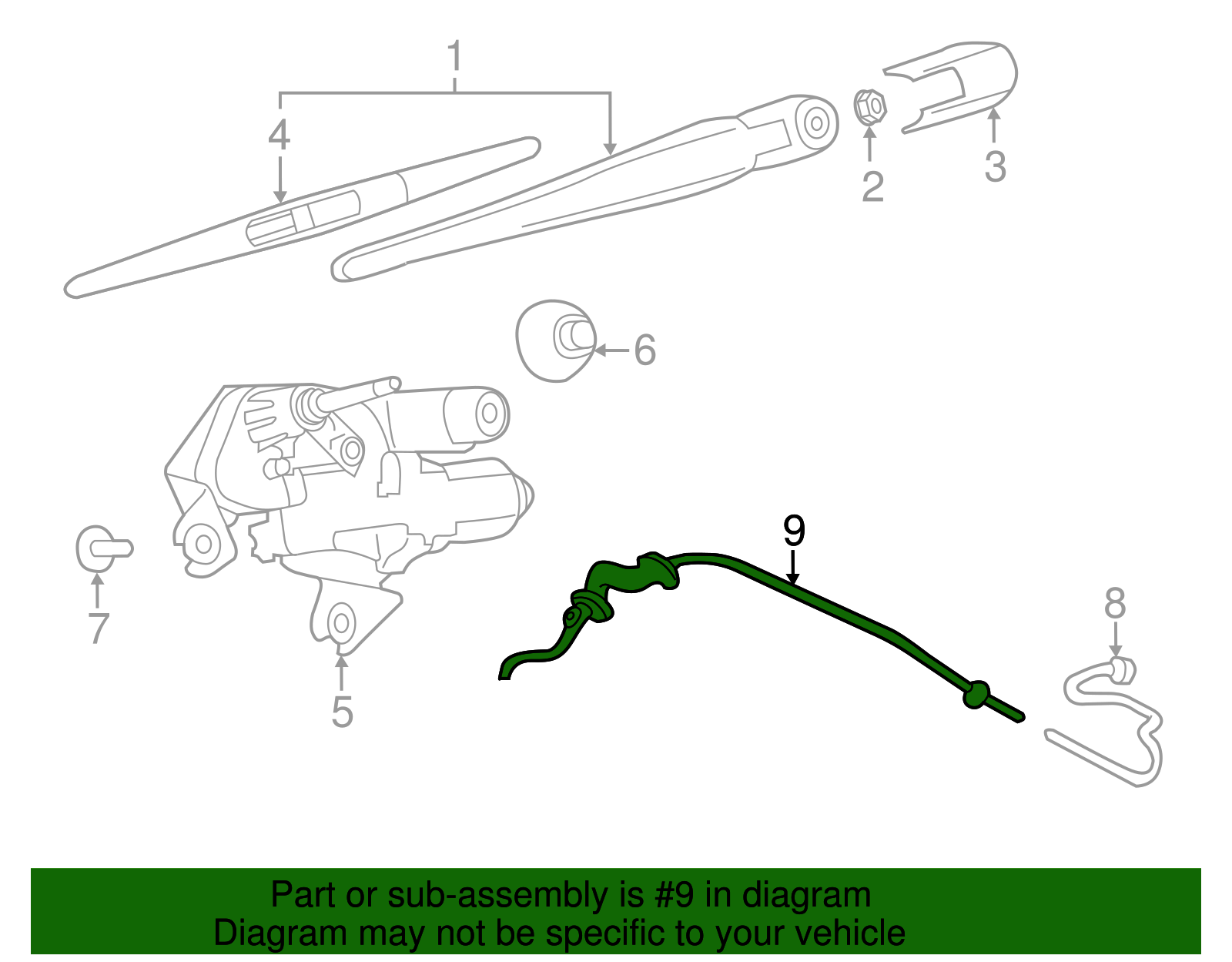 1
4
2
3
6
7
5
9
8

Part or sub-assembly is #9 in diagram
Diagram may not be specific to your vehicle