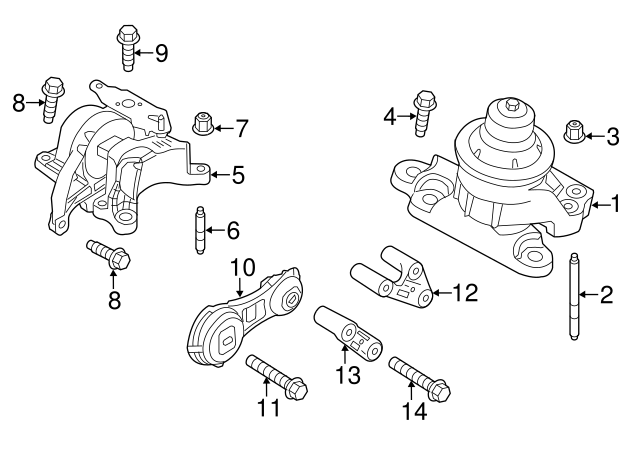 9
8
7
4
3
5
1
6
8
10
12
2
13
11
14