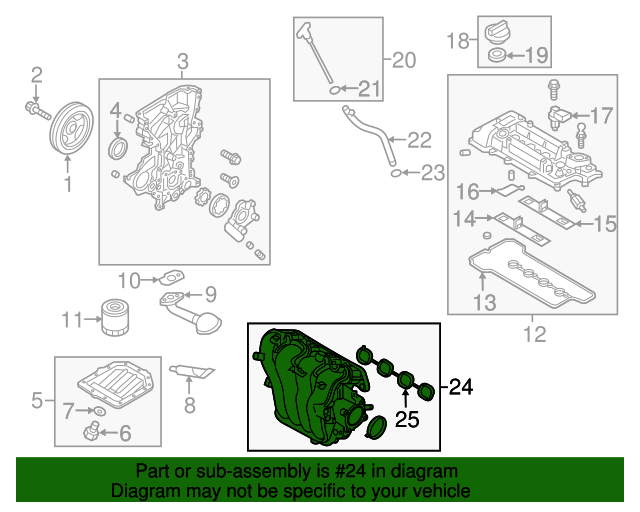 2
1
3
4
20
21
22
23
18
19
17
16
14
15
13
12
10
9
11
5
7
6
8
24
25

Part or sub-assembly is #24 in diagram
Diagram may not be specific to your vehicle