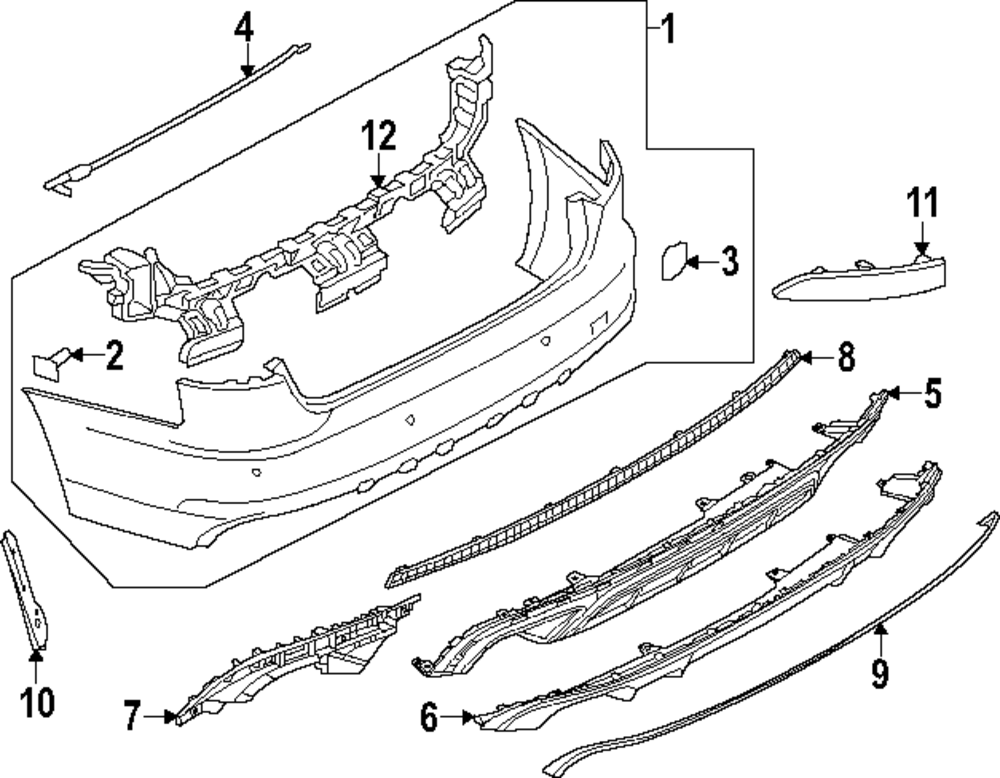 4
1
12
11
3
2
8
5
10
7
6
9