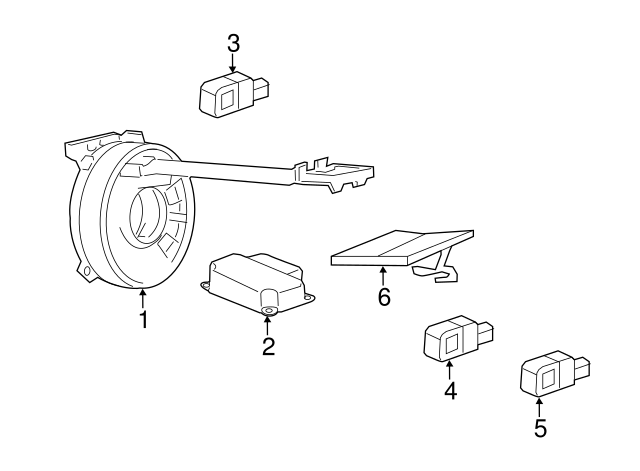 3
1
2
6
4
5