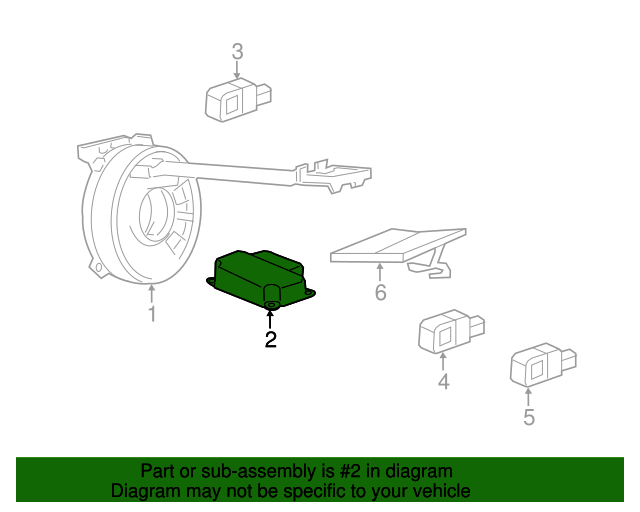 3

1

2

6

4

5

Part or sub-assembly is #2 in diagram
Diagram may not be specific to your vehicle