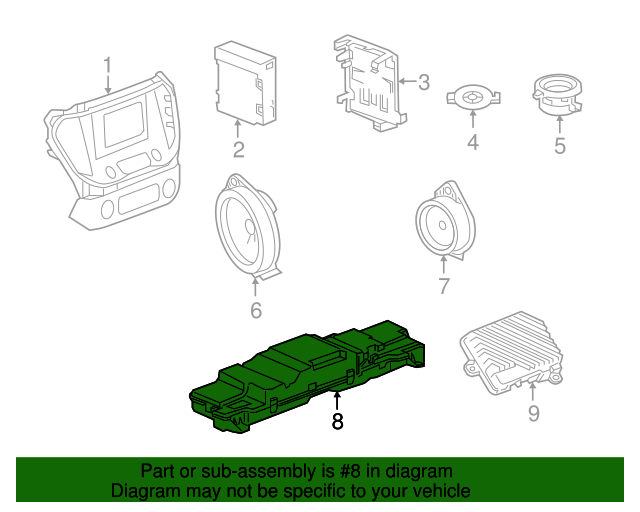 1
2
3
4
5
6
7
8
9

Part or sub-assembly is #8 in diagram
Diagram may not be specific to your vehicle