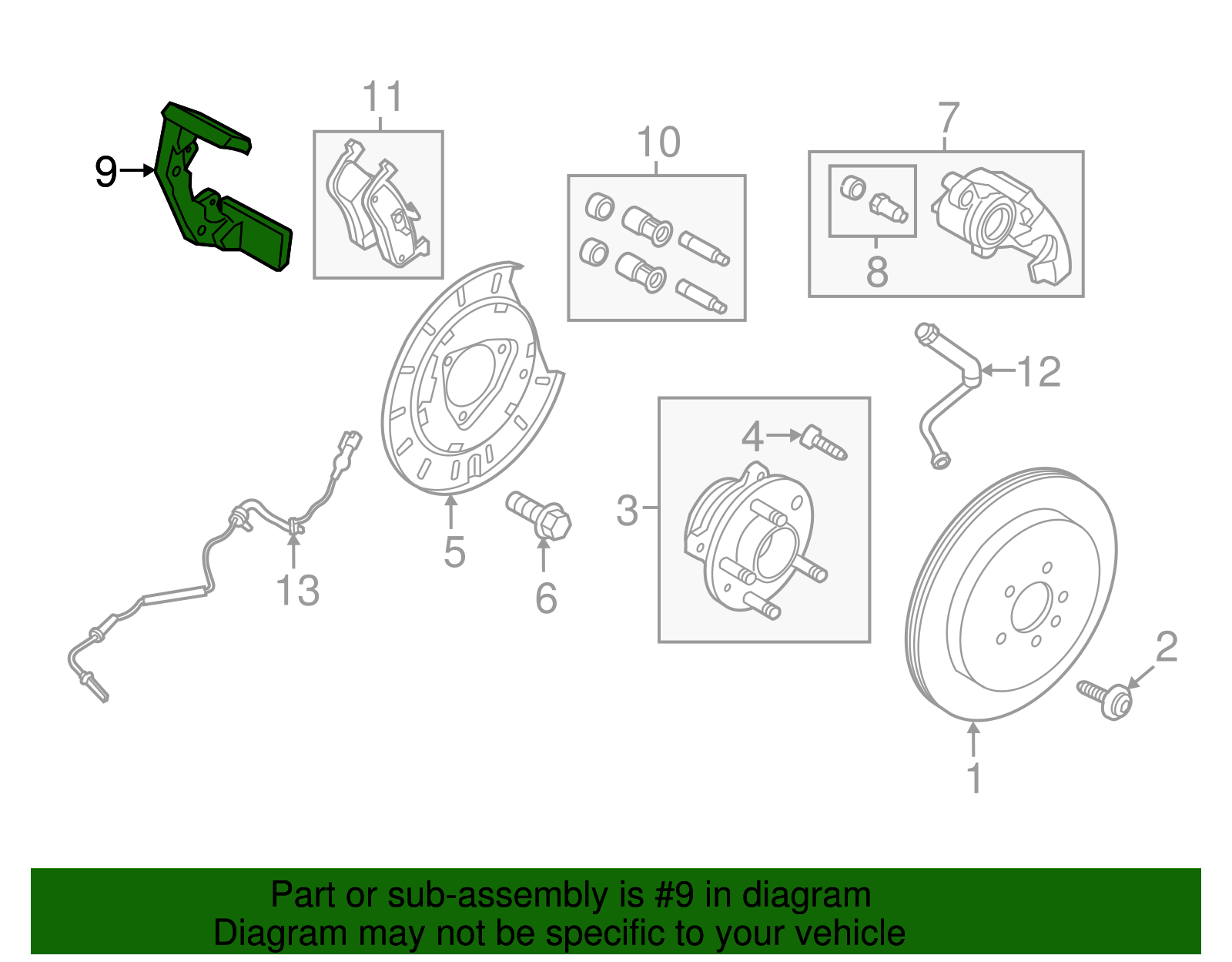 9
11
10
7
8
12
4
3
5
6
13
2
1

Part or sub-assembly is #9 in diagram
Diagram may not be specific to your vehicle