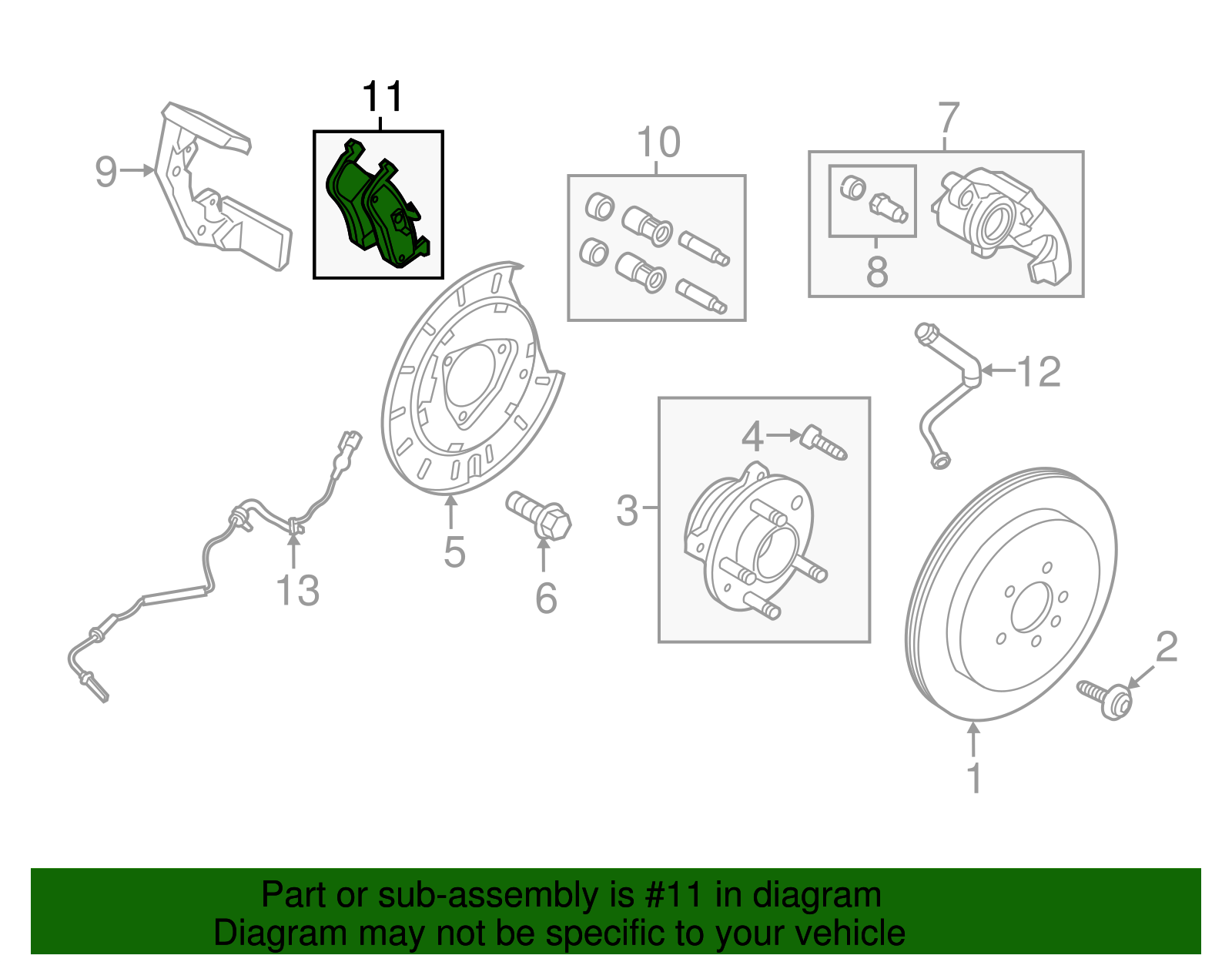 11
9
10
7
8
12
4
3
5
6
13
2
1

Part or sub-assembly is #11 in diagram
Diagram may not be specific to your vehicle