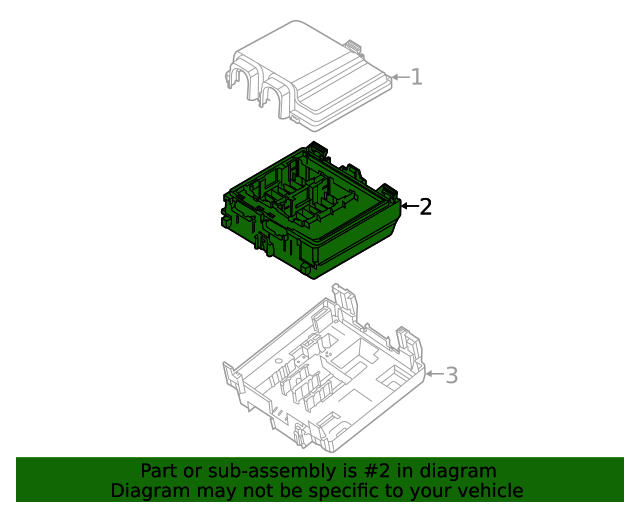 1
2
3
Part or sub-assembly is #2 in diagram
Diagram may not be specific to your vehicle