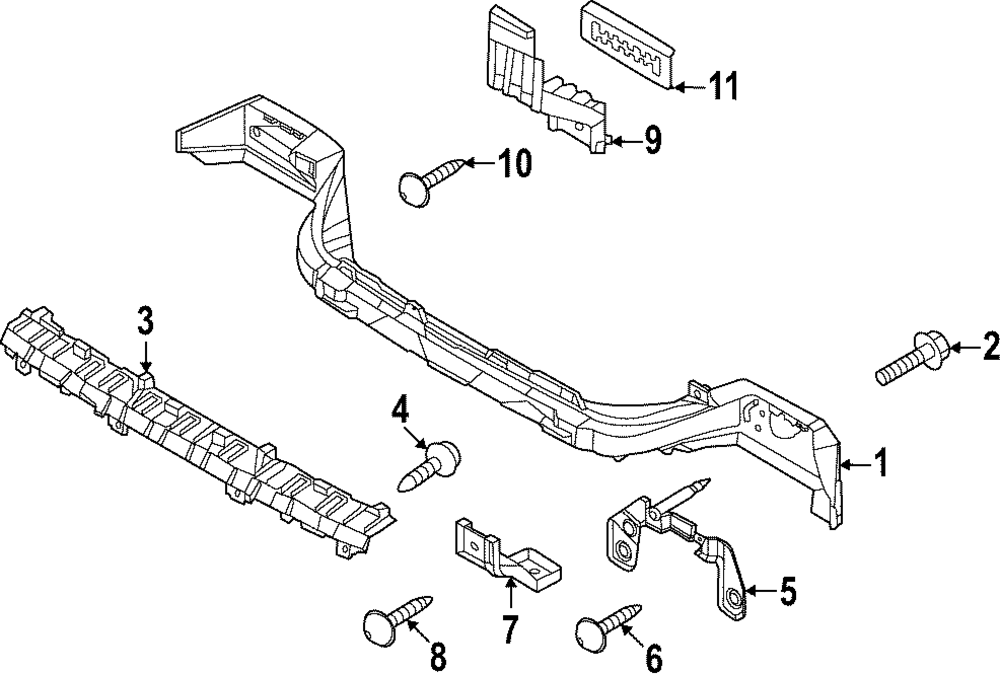 11
9
10
3
2
4
1
5
7
8
6