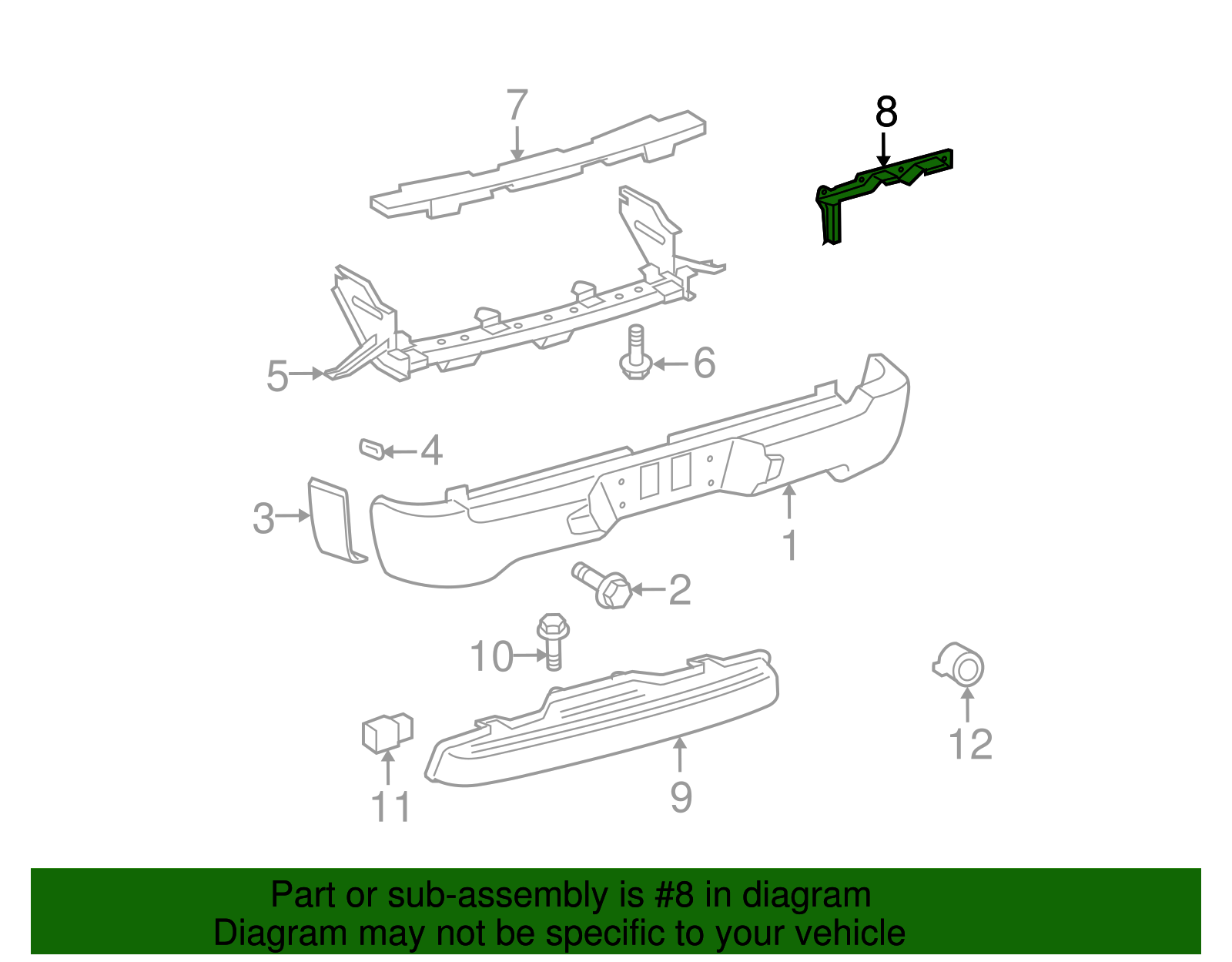 7
8
5
6
4
3
1
2
10
12
11
9

Part or sub-assembly is #8 in diagram
Diagram may not be specific to your vehicle