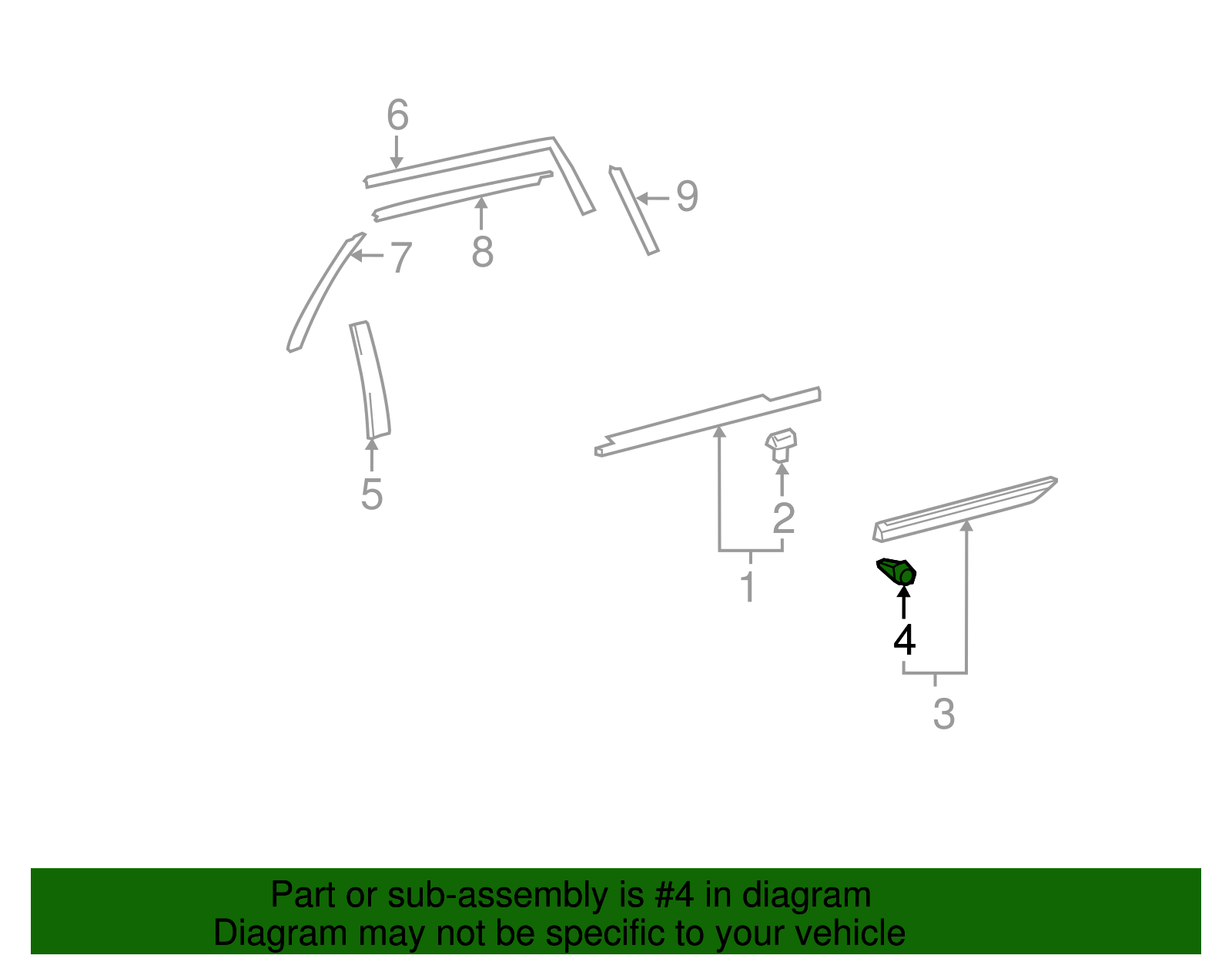 6

9

7

8

5

2

1

4

3

Part or sub-assembly is #4 in diagram
Diagram may not be specific to your vehicle