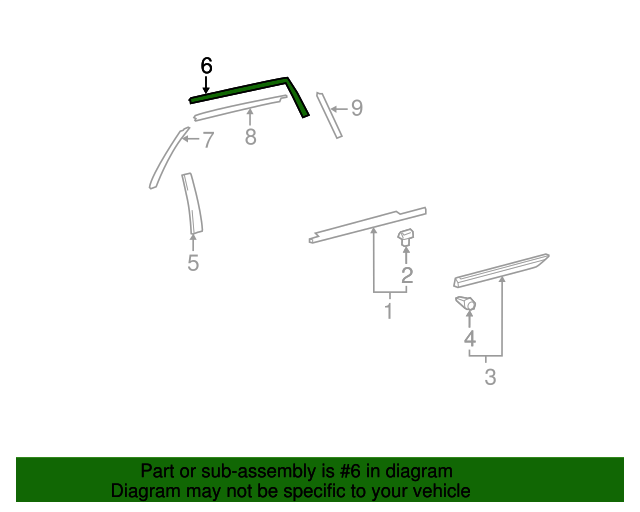 6
9
7
8
5
2
1
4
3

Part or sub-assembly is #6 in diagram
Diagram may not be specific to your vehicle