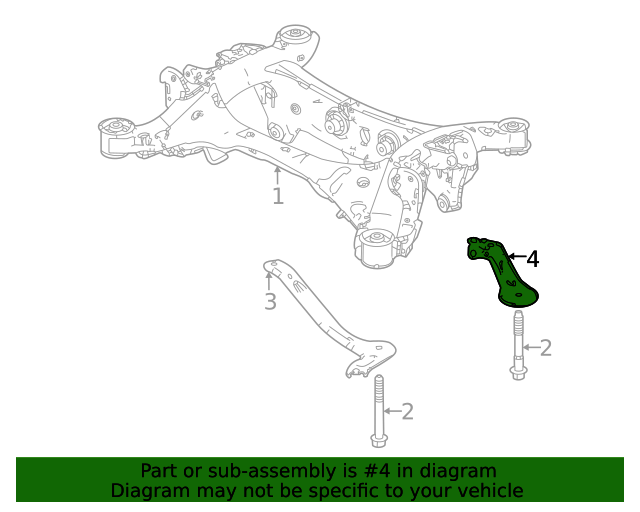 1

4

3

2

2

Part or sub-assembly is #4 in diagram
Diagram may not be specific to your vehicle