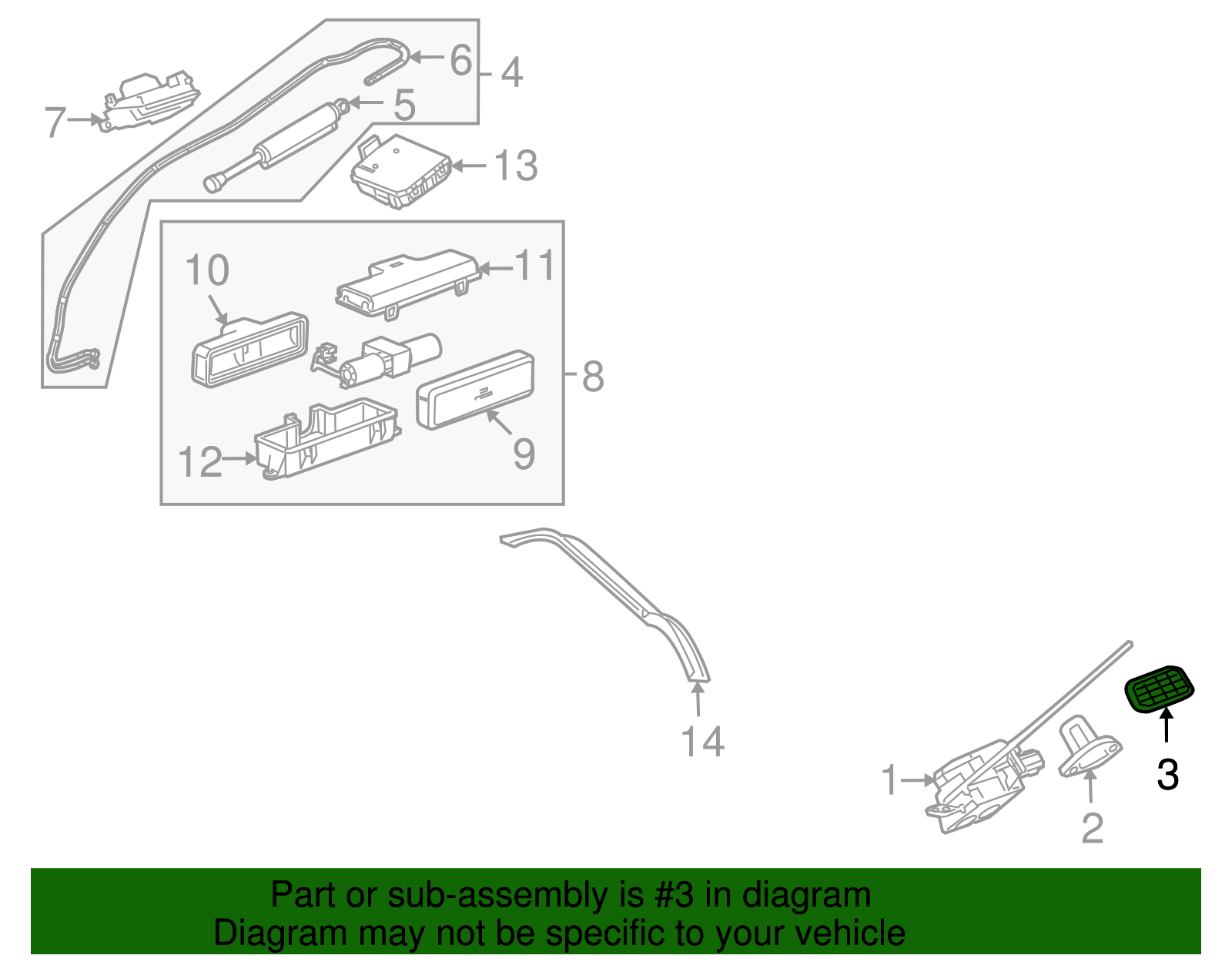 6
4
7
5
13
10
11
8
12
9
14
1
2
3

Part or sub-assembly is #3 in diagram
Diagram may not be specific to your vehicle