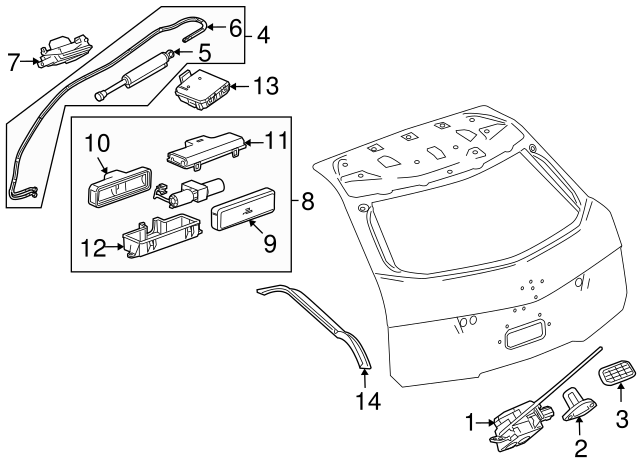 6
4
7
5
13
10
11
8
9
12
14
1
2
3