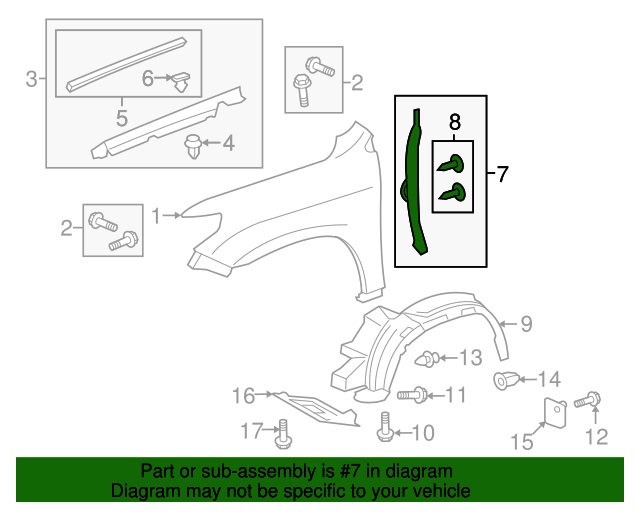 3
6
5
4
2
8
7
2
1
9
13
14
16
11
17
10
15
12

Part or sub-assembly is #7 in diagram
Diagram may not be specific to your vehicle