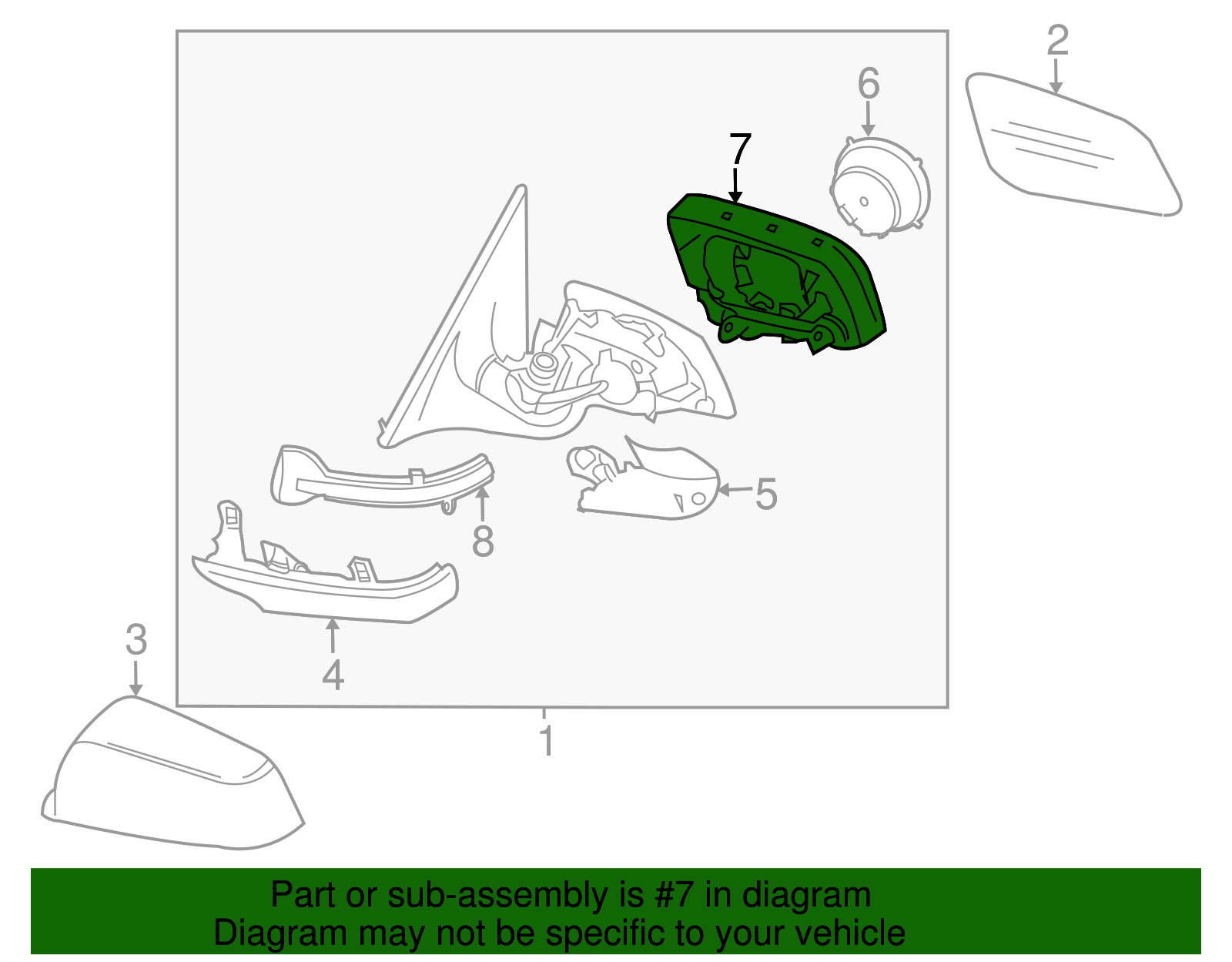 2
6
7
5
8
4
3
1

Part or sub-assembly is #7 in diagram
Diagram may not be specific to your vehicle