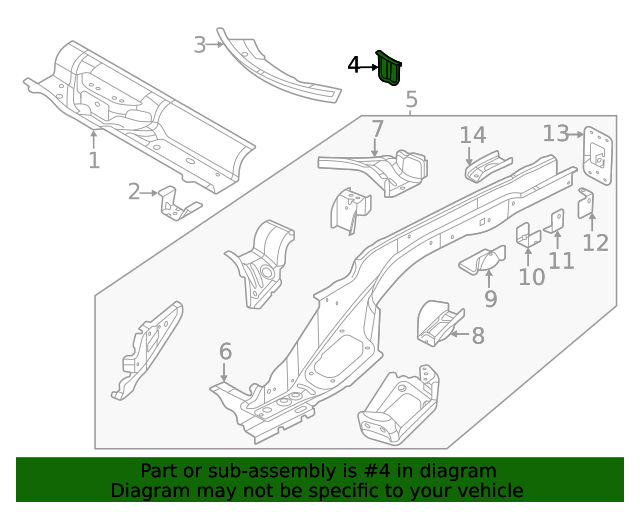 3
4
5
1
2
7
14
13
12
11
10
9
8
6

Part or sub-assembly is #4 in diagram
Diagram may not be specific to your vehicle