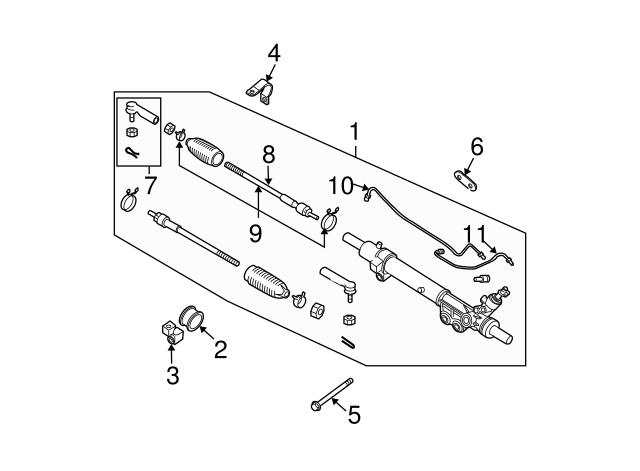 4
1
6
8
10
7
9
11
2
3
5