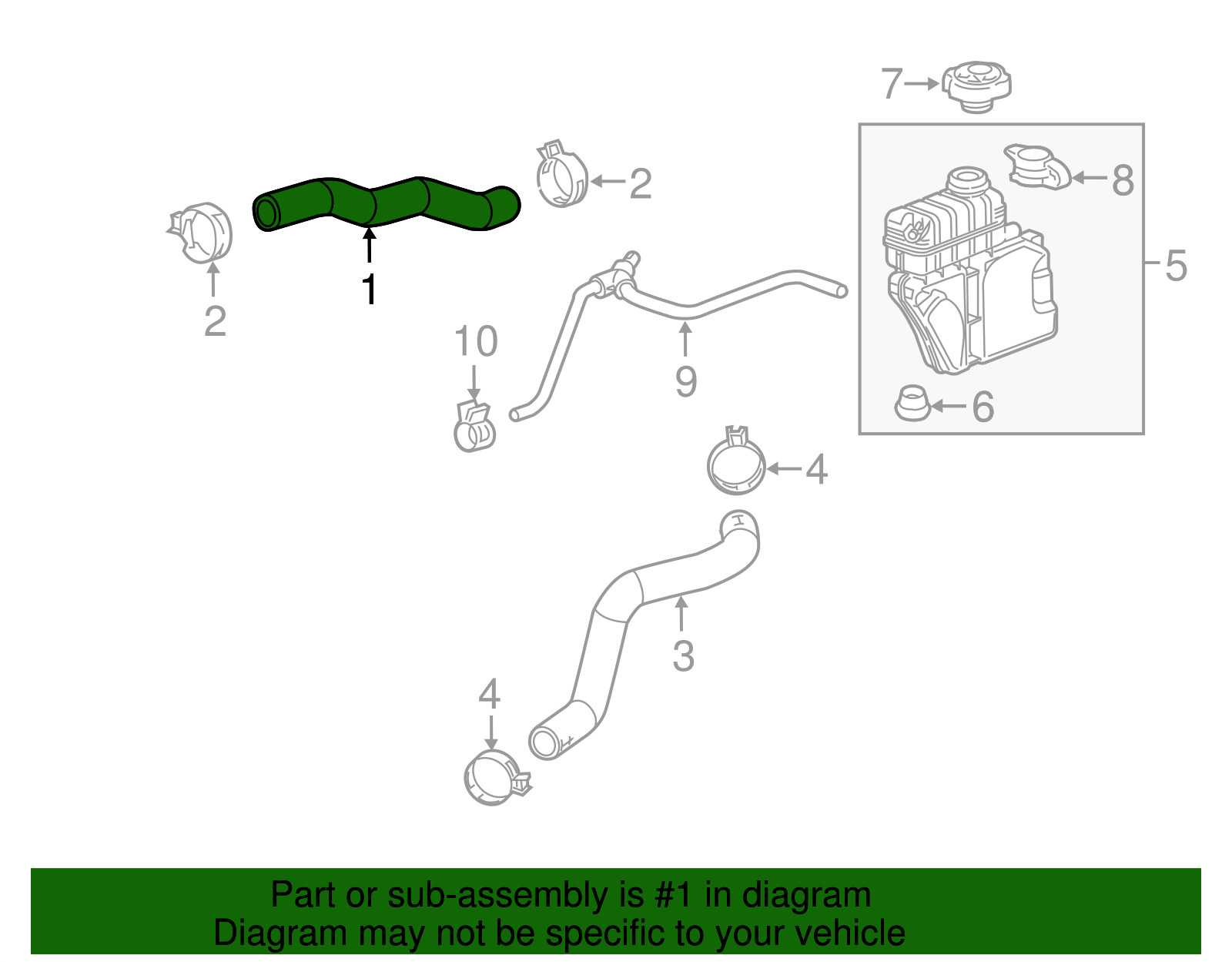 7
2
8
2
1
5
10
9
6
4
3
4

Part or sub-assembly is #1 in diagram
Diagram may not be specific to your vehicle