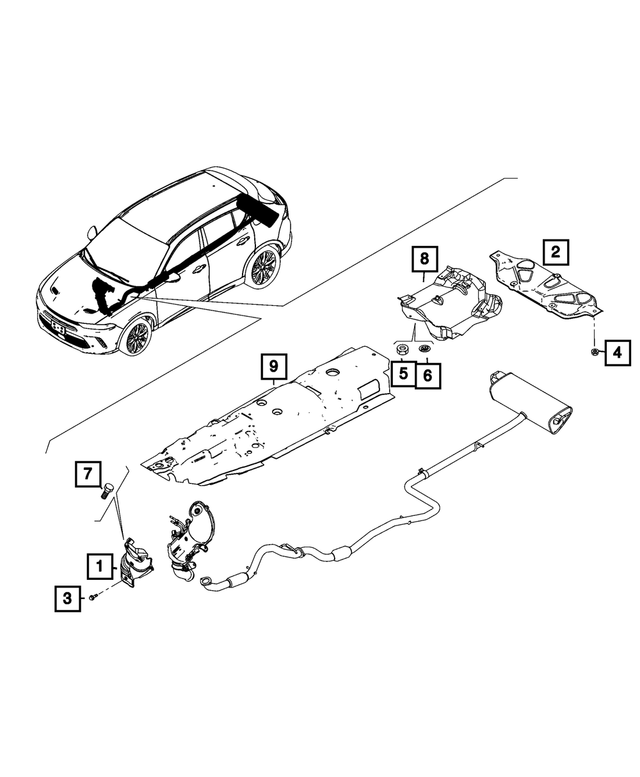 8
2
4
9
5
6
7
1
3