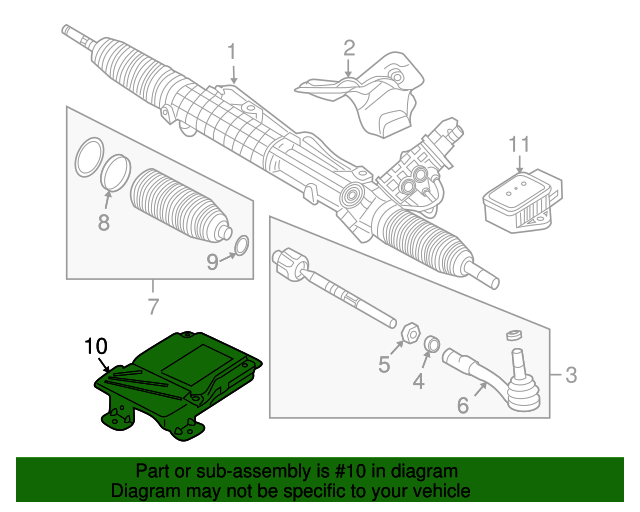 1
2
11
8
9
7
10
5
4
6
3

Part or sub-assembly is #10 in diagram
Diagram may not be specific to your vehicle