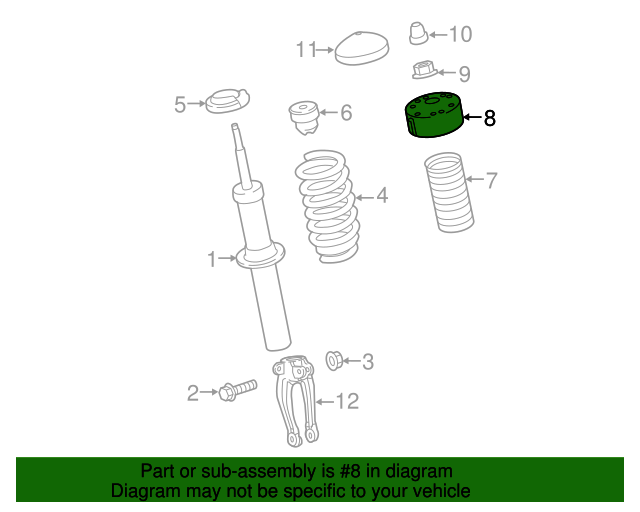 11
10
9
5
6
8
7
4
1
3
2
12

Part or sub-assembly is #8 in diagram
Diagram may not be specific to your vehicle