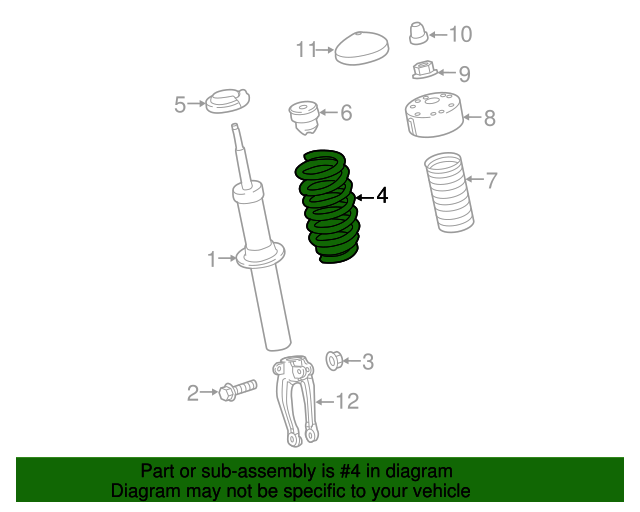 11
10
9
5
6
8
4
7
1
3
2
12

Part or sub-assembly is #4 in diagram
Diagram may not be specific to your vehicle