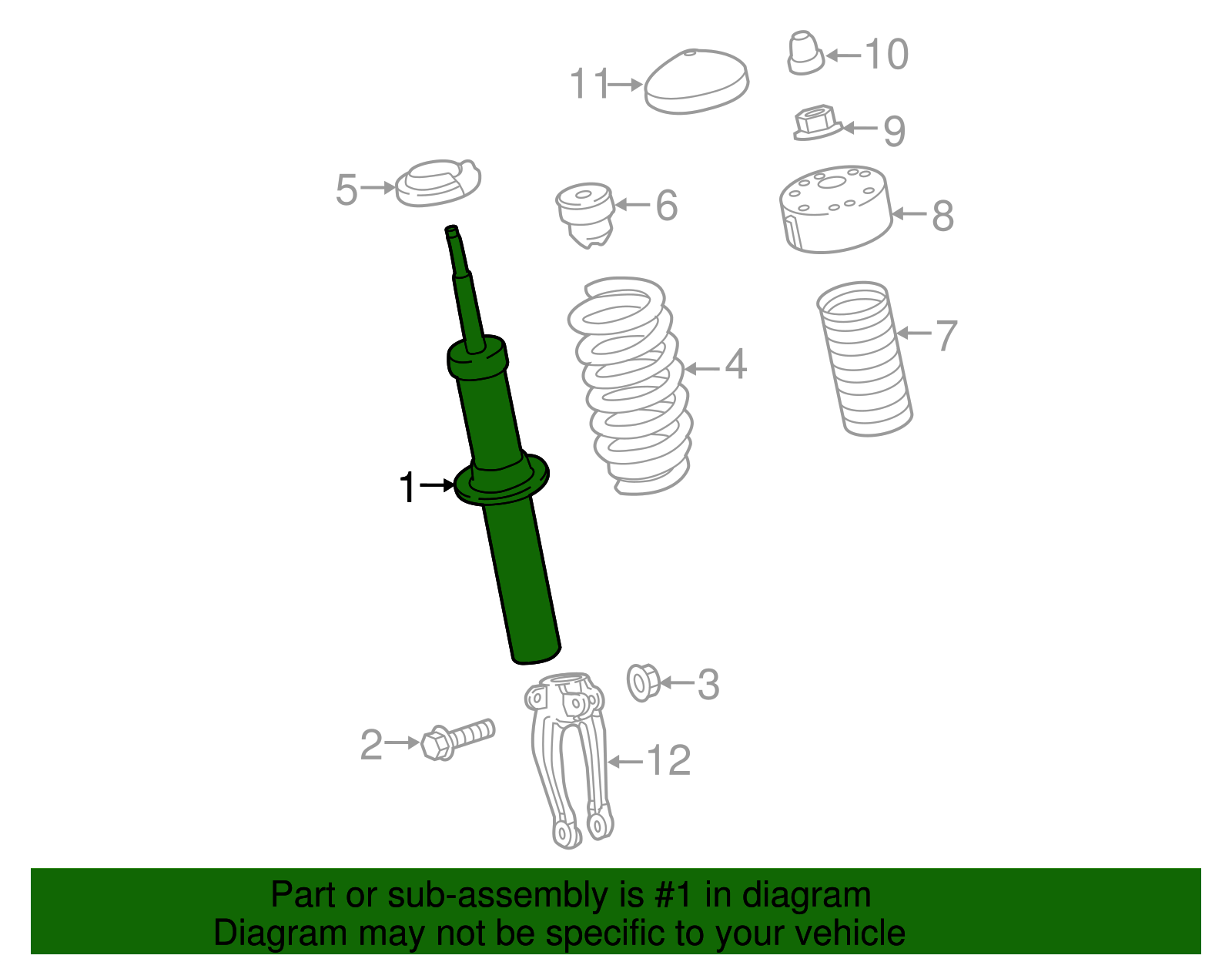 11
10
9
5
6
8
4
7
1
3
2
12

Part or sub-assembly is #1 in diagram
Diagram may not be specific to your vehicle