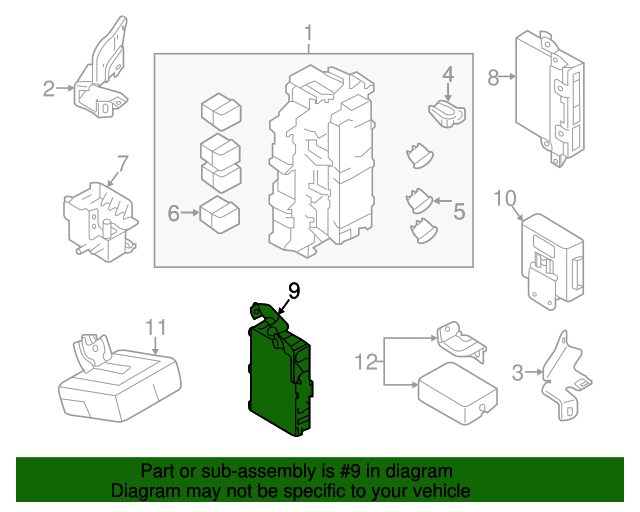 1
2
4
8
7
6
5
10
9
11
12
3

Part or sub-assembly is #9 in diagram
Diagram may not be specific to your vehicle