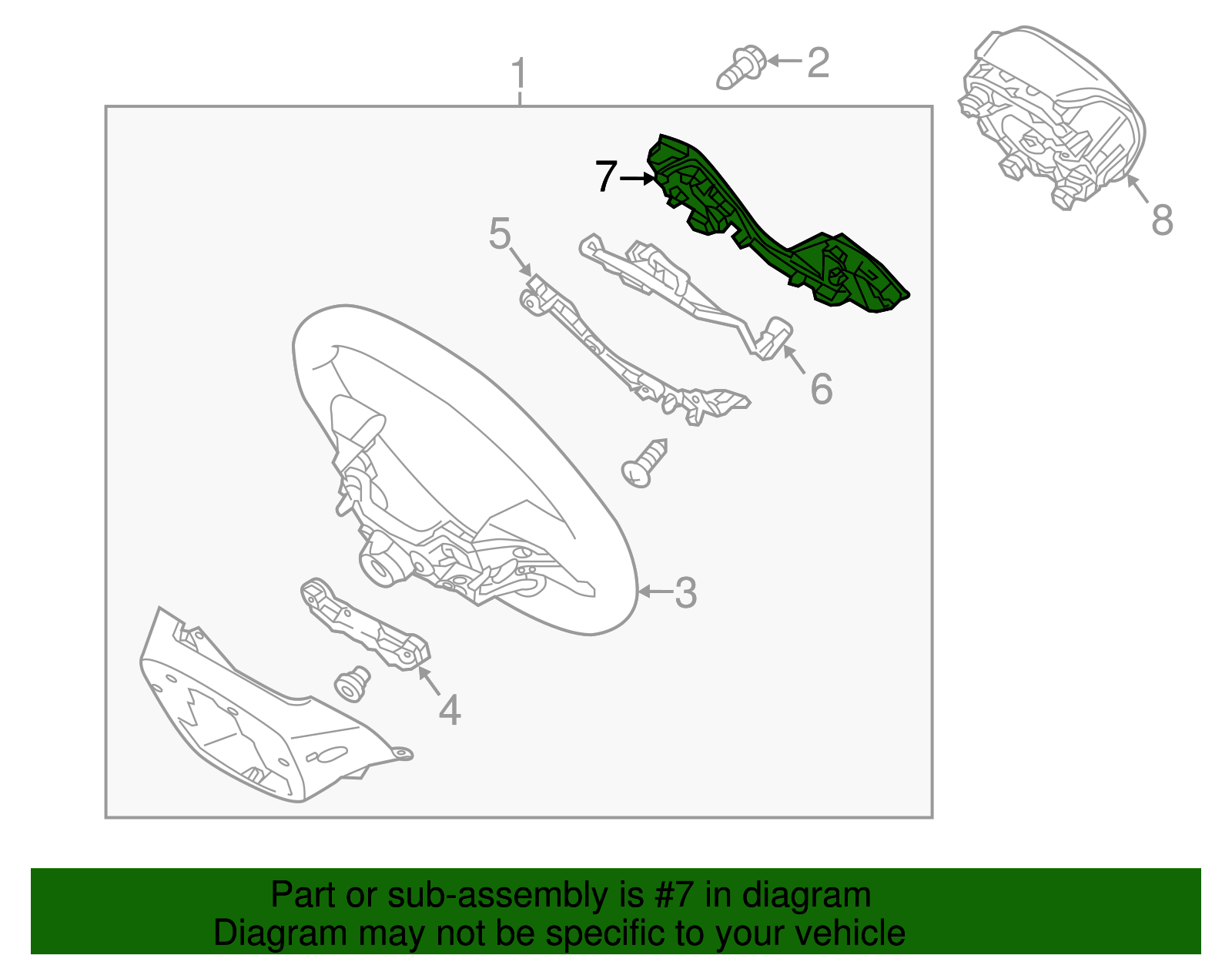 1
2
8
7
5
6
3
4

Part or sub-assembly is #7 in diagram
Diagram may not be specific to your vehicle