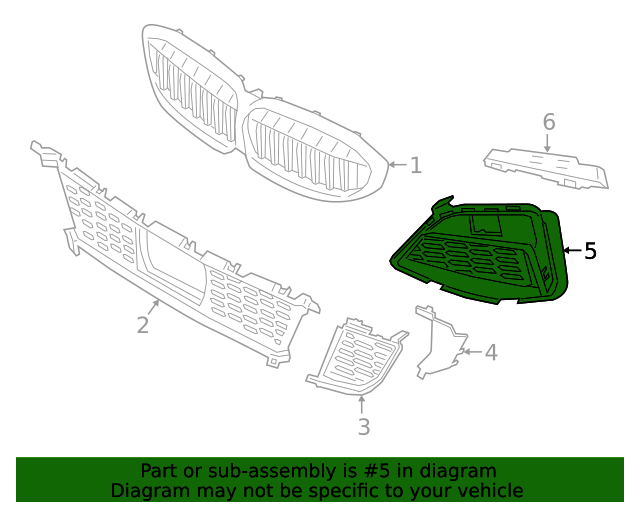 6
1
5
2
4
3
Part or sub-assembly is #5 in diagram
Diagram may not be specific to your vehicle