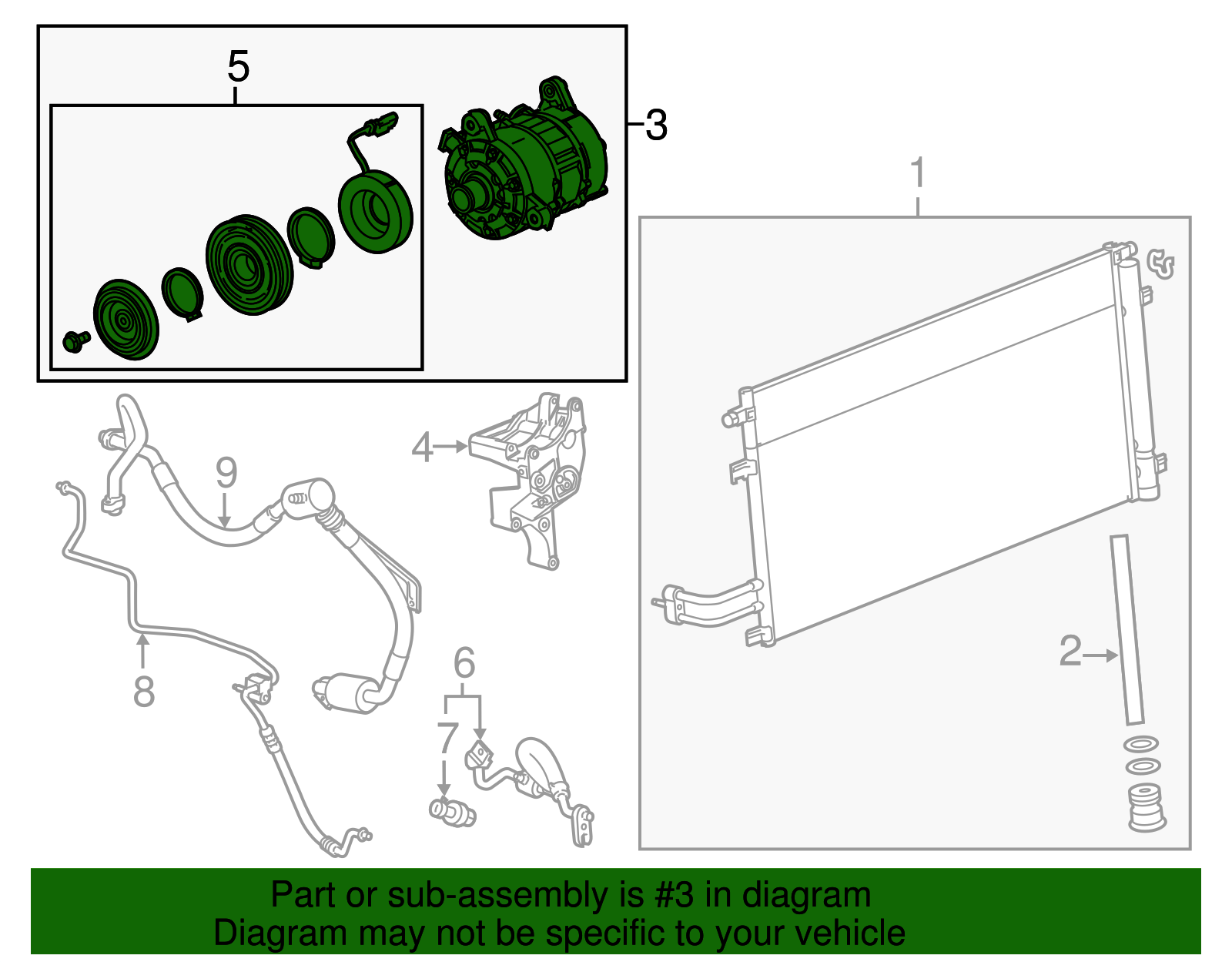 5
3
1
4
9
8
6
7
2

Part or sub-assembly is #3 in diagram
Diagram may not be specific to your vehicle