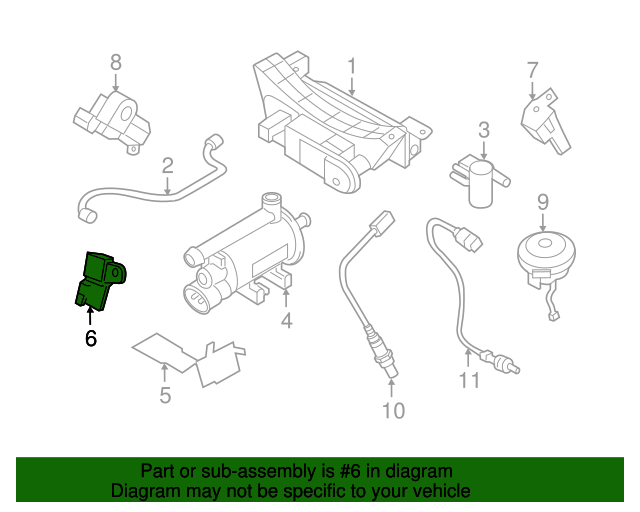 8
1
7
2
3
9
6
4
5
10
11

Part or sub-assembly is #6 in diagram
Diagram may not be specific to your vehicle