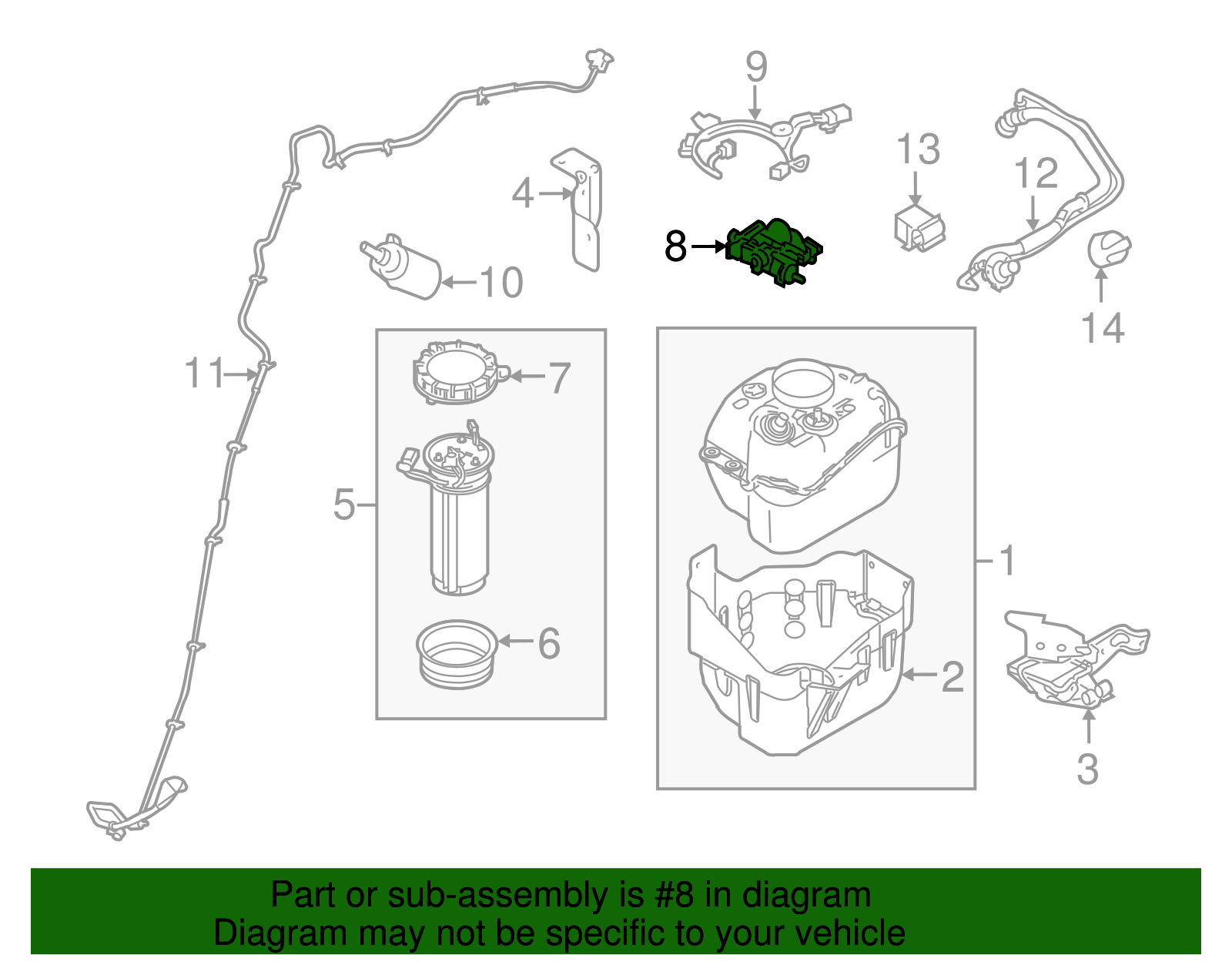 9
13
12
4
8
10
14
11
7
5
1
6
2
3

Part or sub-assembly is #8 in diagram
Diagram may not be specific to your vehicle