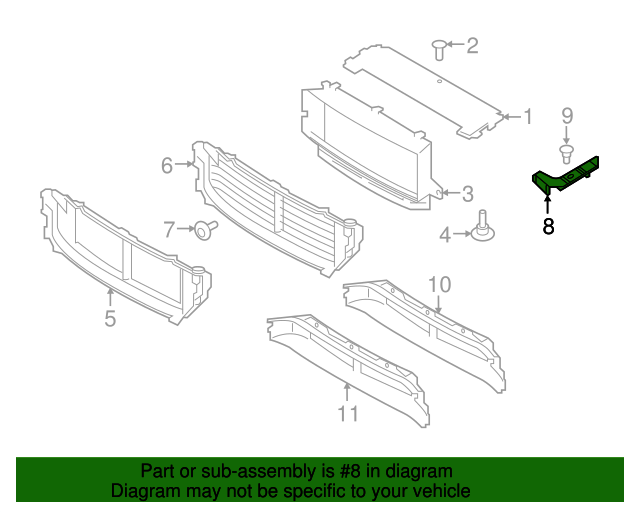 2
1
9
6
3
8
7
4
10
5
11

Part or sub-assembly is #8 in diagram
Diagram may not be specific to your vehicle