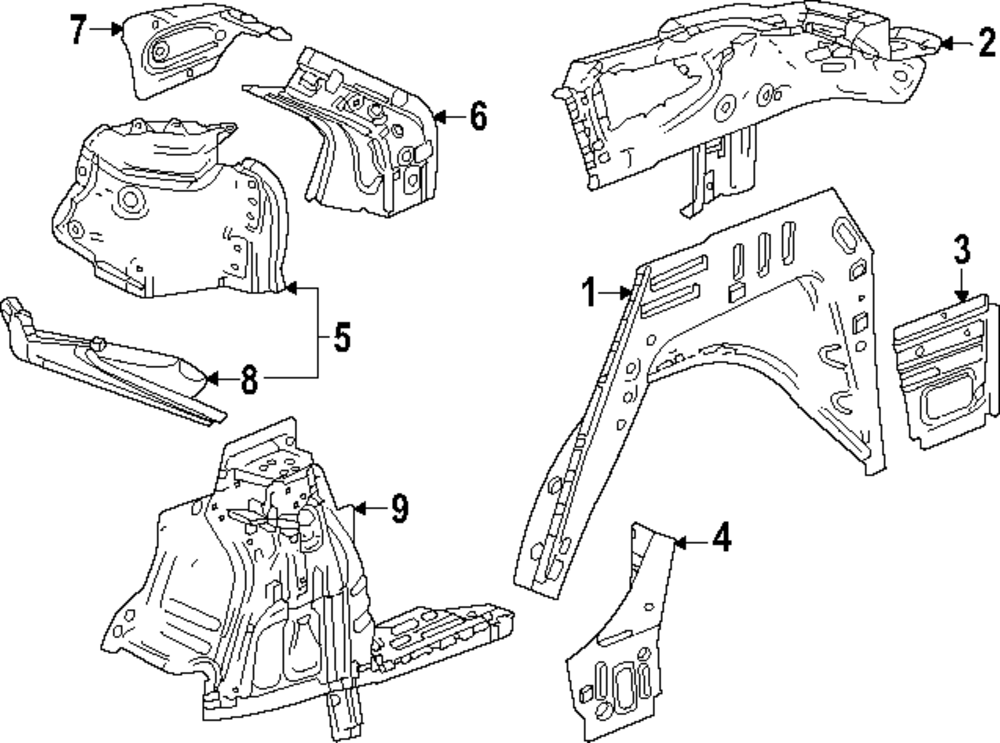 7
2
6
1
3
5
8
9
4