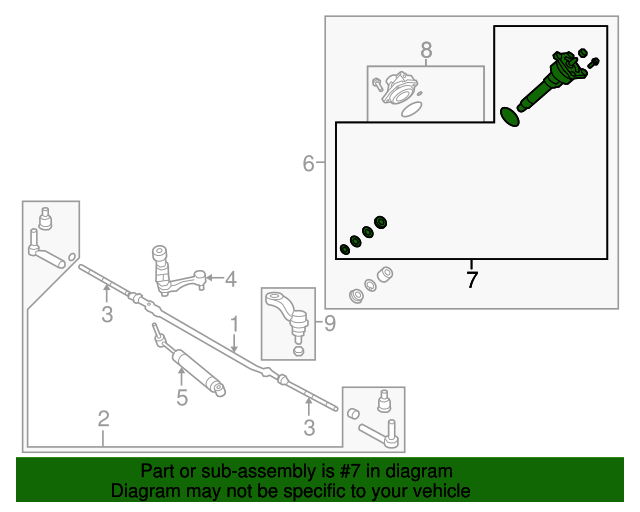 8
6
7
4
3
1
9
5
2
3
Part or sub-assembly is #7 in diagram
Diagram may not be specific to your vehicle