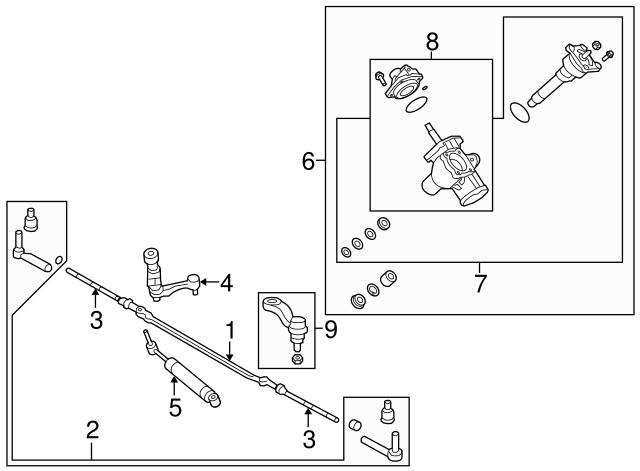 8
6
7
4
3
1
9
5
2
3