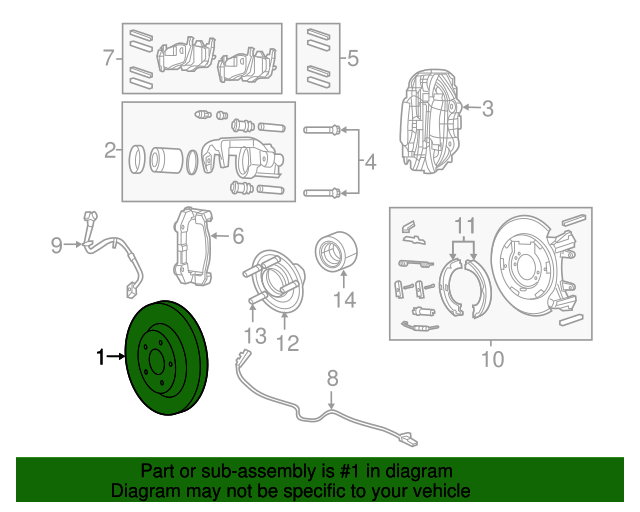 7
5
3
2
4
9
6
11
14
13
12
10
1
8
Part or sub-assembly is #1 in diagram
Diagram may not be specific to your vehicle