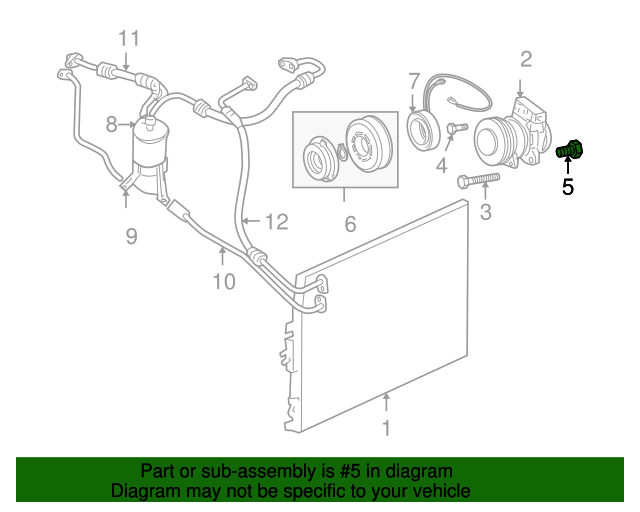 11
2
7
8
4
5
3
9
12
6
10
1

Part or sub-assembly is #5 in diagram
Diagram may not be specific to your vehicle