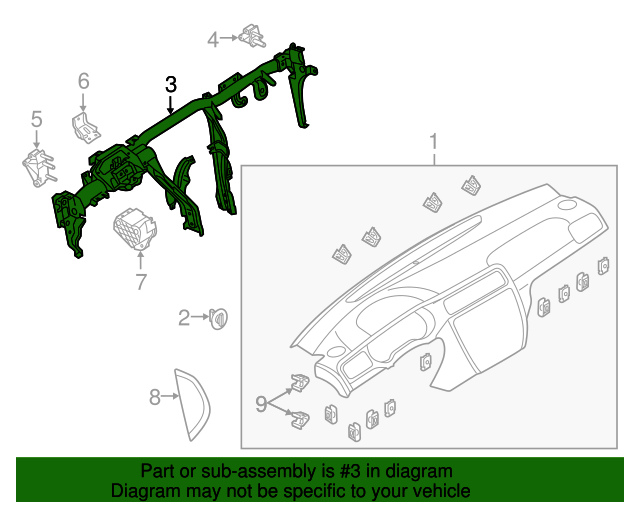 4
6
3
5
1
7
2
8
9

Part or sub-assembly is #3 in diagram
Diagram may not be specific to your vehicle