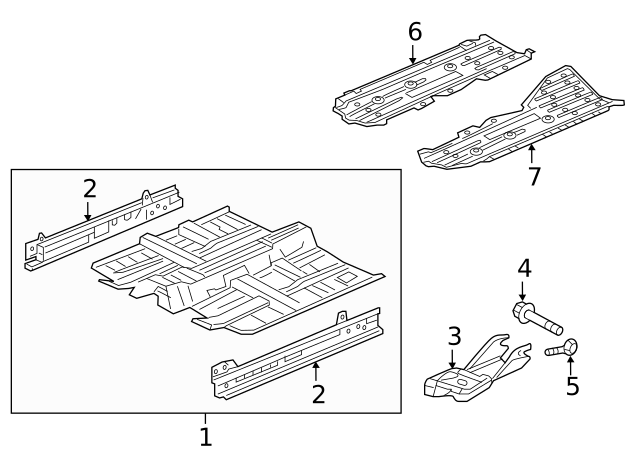 6
7
2
4
3
5
2
1